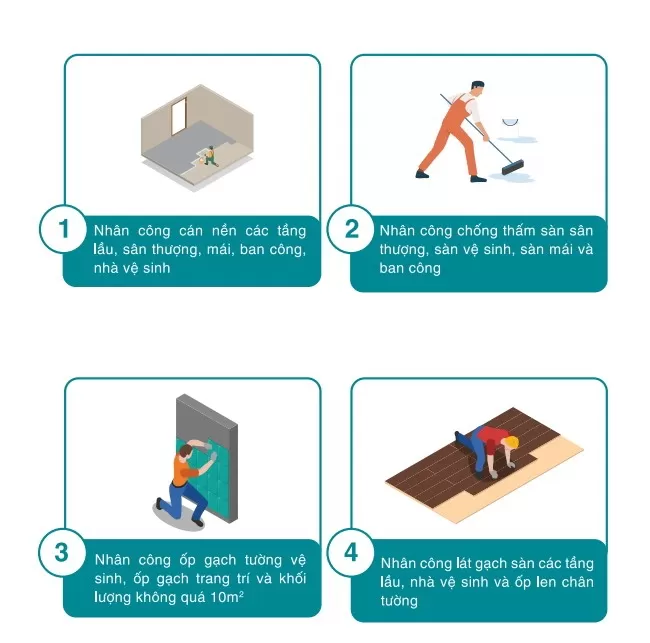 1

Nhân công cán nền các tầng lầu, sân thượng, mái, ban công, nhà vệ sinh

2

Nhân công chống thấm sàn sân thượng, sàn vệ sinh, sàn mái và ban công

3

Nhân công ốp gạch tường vệ sinh, ốp gạch trang trí và khối lượng không quá $10m^2$

4

Nhân công lát gạch sàn các tầng lầu, nhà vệ sinh và ốp len chân tường