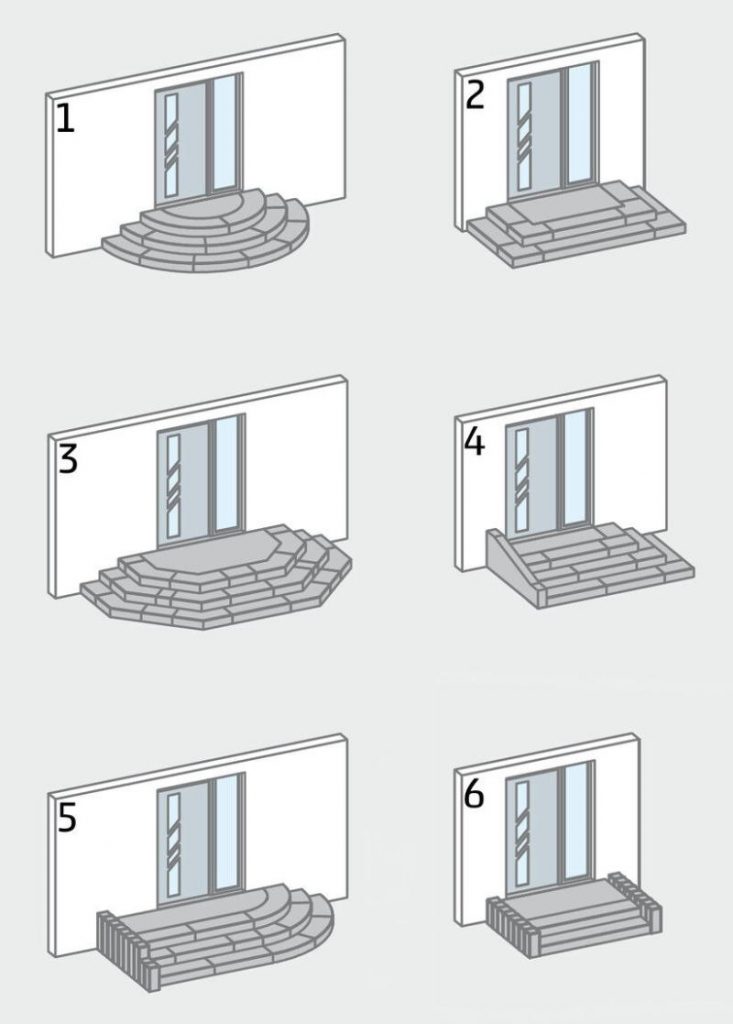 1

2

3

4

5

6