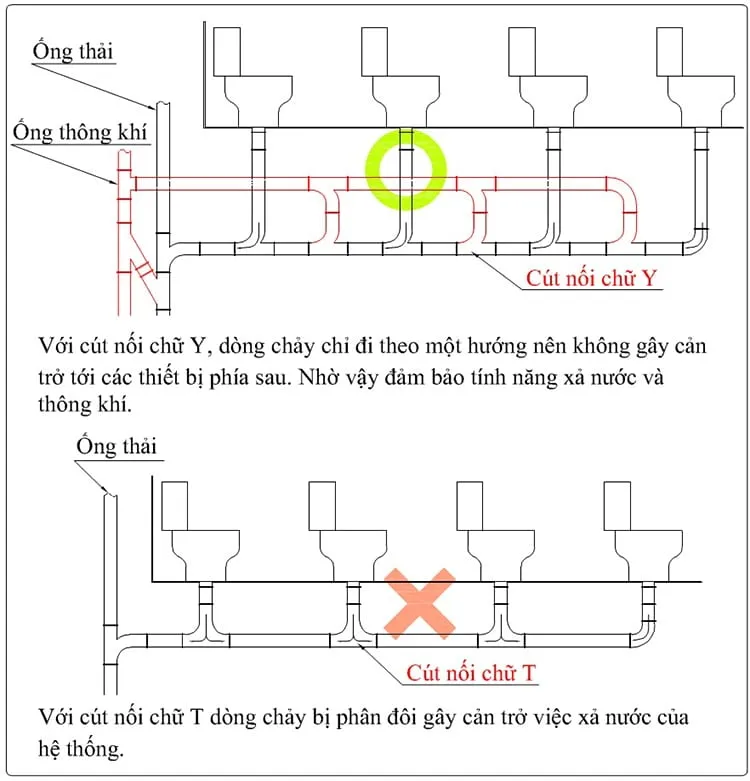 Ống thải

Ống thông khí

Cút nối chữ Y

Với cút nối chữ Y, dòng chảy chỉ đi theo một hướng nên không gây cản trở tới các thiết bị phía sau. Nhờ vậy đảm bảo tính năng xả nước và thông khí.

Ống thải

Cút nối chữ T

Với cút nối chữ T dòng chảy bị phân đôi gây cản trở việc xả nước của hệ thống.